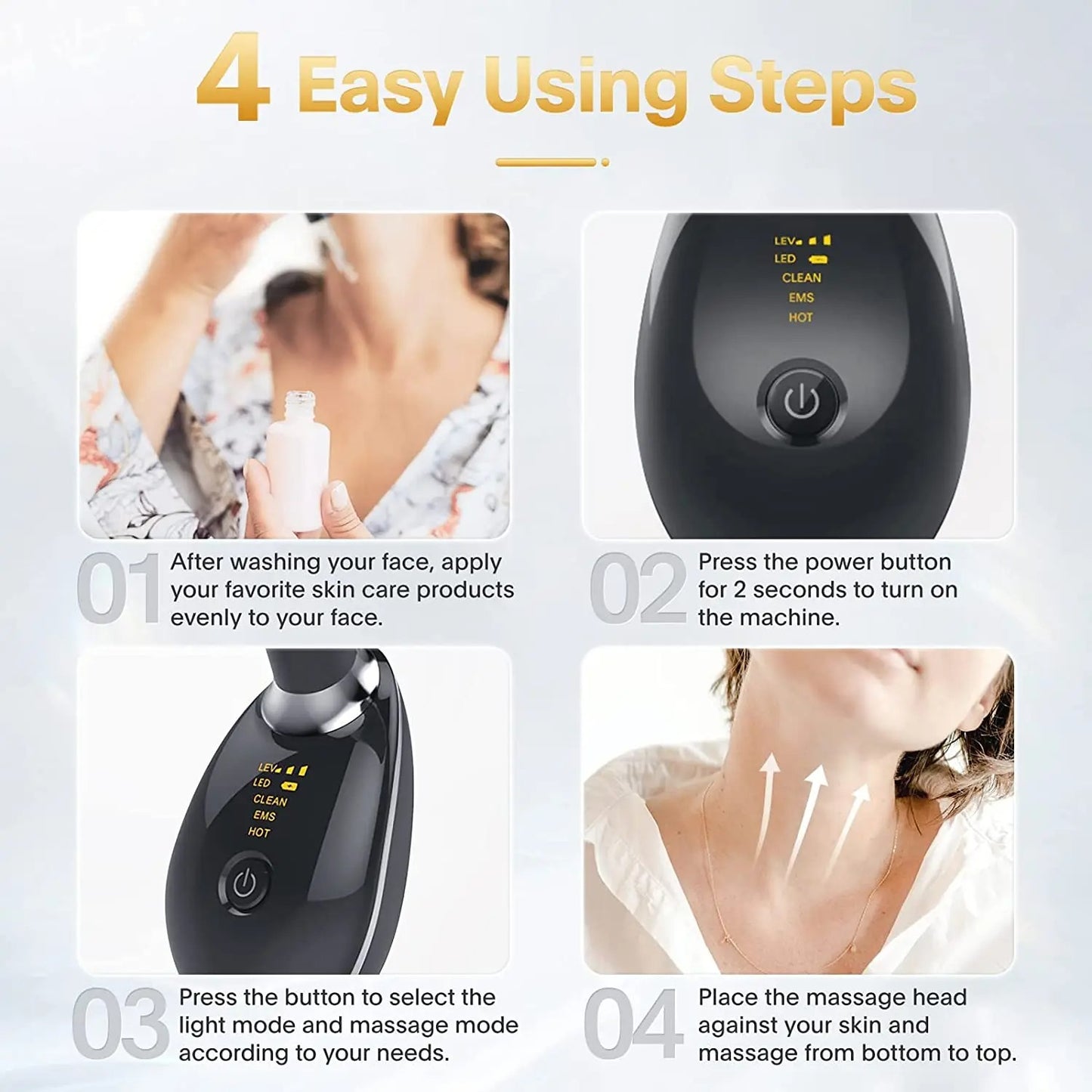 4 Easy Using Steps

LEV
LED
CLEAN
EMS
HOT

01 After washing your face, apply your favorite skin care products evenly to your face.

02 Press the power button for 2 seconds to turn on the machine.

LEV
LED
CLEAN
EMS
HOT

03 Press the button to select the light mode and massage mode according to your needs.

04 Place the massage head against your skin and massage from bottom to top.