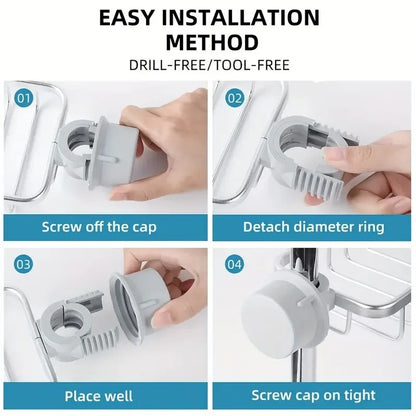 EASY INSTALLATION METHOD

DRILL-FREE/TOOL-FREE

01

Screw off the cap

02

Detach diameter ring

03

Place well

04

Screw cap on tight